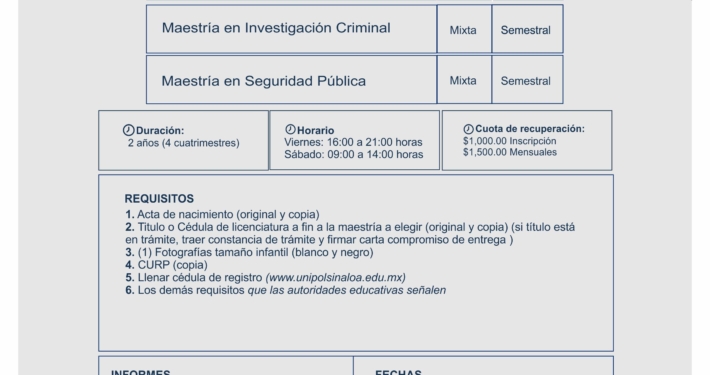 | Maestría en Investigación Criminal | Mixta | Semestral |
|---|---|---|
| Maestría en Seguridad Pública | Mixta | Semestral |

Duración:
2 años (4 cuatrimestres)

Horario
Viernes: 16:00 a 21:00 horas
Sábado: 09:00 a 14:00 horas

Cuota de recuperación:
$1,000.00 Inscripción
$1,500.00 Mensuales

REQUISITOS
1. Acta de nacimiento (original y copia)
2. Titulo o Cédula de licenciatura a fin a la maestría a elegir (original y copia) (si título está en trámite, traer constancia de trámite y firmar carta compromiso de entrega )
3. (1) Fotografías tamaño infantil (blanco y negro)
4. CURP (copia)
5. Llenar cédula de registro (www.unipolsinaloa.edu.mx)
6. Los demás requisitos que las autoridades educativas señalen

INFORMES

FECHAS